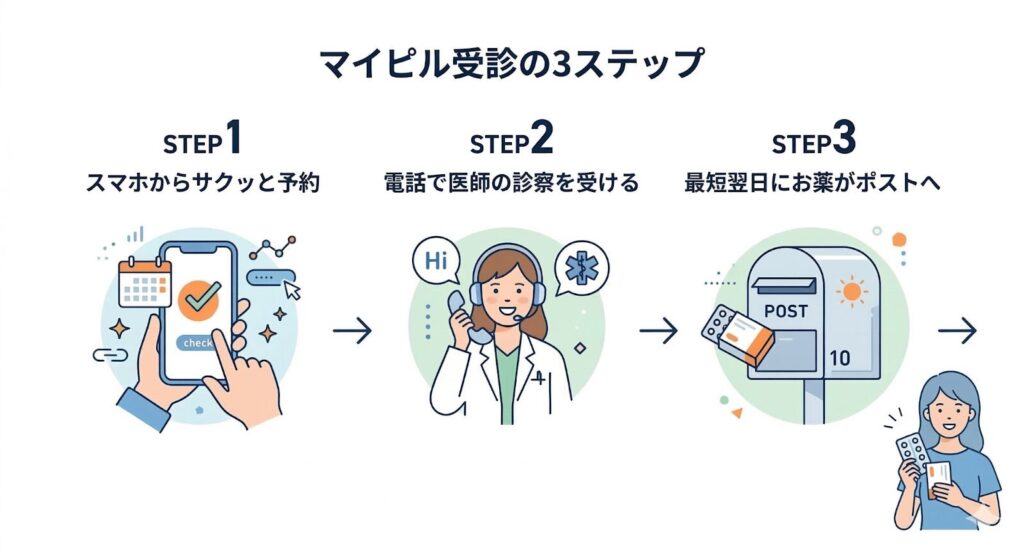 マイピル受診の3ステップ

STEP1
スマホからサクッと予約

check

STEP2
電話で医師の診察を受ける

Hi

STEP3
最短翌日にお薬がポストへ

POST

10